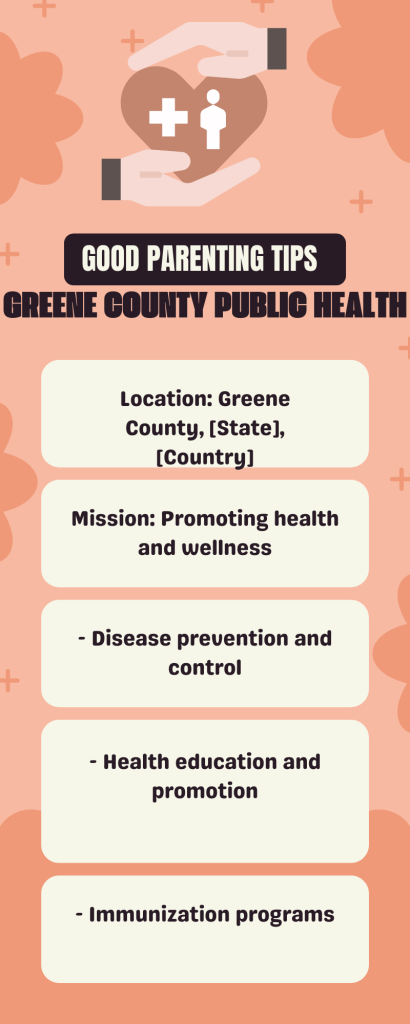 GOOD PARENTING TIPS
GREENE COUNTY PUBLIC HEALTH

Location: Greene County, [State], [Country]

Mission: Promoting health and wellness

- Disease prevention and control

- Health education and promotion

- Immunization programs