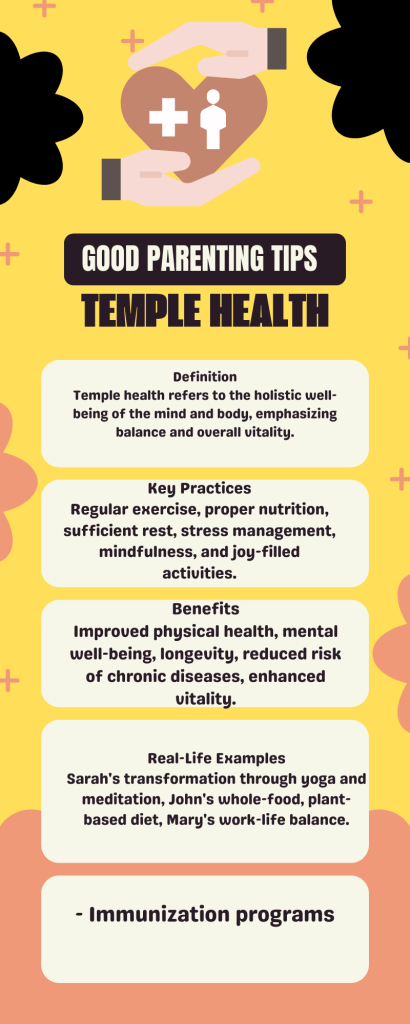 GOOD PARENTING TIPS

TEMPLE HEALTH

Definition
Temple health refers to the holistic well-being of the mind and body, emphasizing balance and overall vitality.

Key Practices
Regular exercise, proper nutrition, sufficient rest, stress management, mindfulness, and joy-filled activities.

Benefits
Improved physical health, mental well-being, longevity, reduced risk of chronic diseases, enhanced vitality.

Real-Life Examples
Sarah's transformation through yoga and meditation, John's whole-food, plant-based diet, Mary's work-life balance.

- Immunization programs