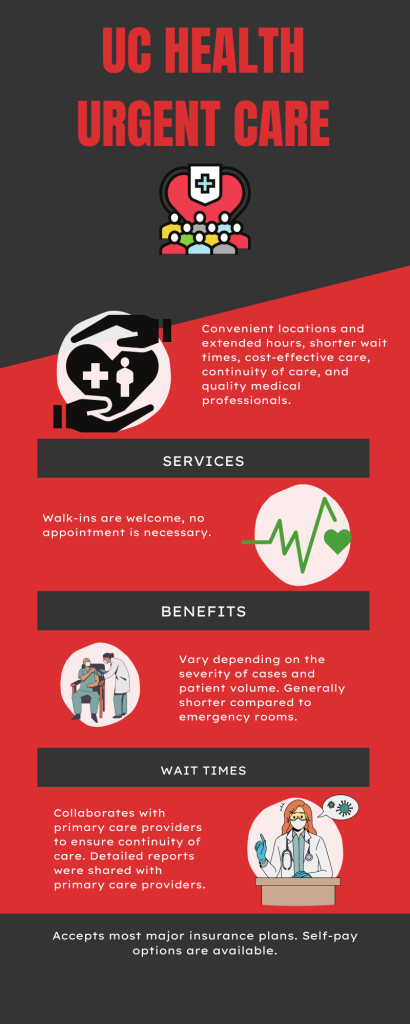 UC HEALTH URGENT CARE

Convenient locations and extended hours, shorter wait times, cost-effective care, continuity of care, and quality medical professionals.

SERVICES

Walk-ins are welcome, no appointment is necessary.

BENEFITS

Vary depending on the severity of cases and patient volume. Generally shorter compared to emergency rooms.

WAIT TIMES

Collaborates with primary care providers to ensure continuity of care. Detailed reports were shared with primary care providers.

Accepts most major insurance plans. Self-pay options are available.