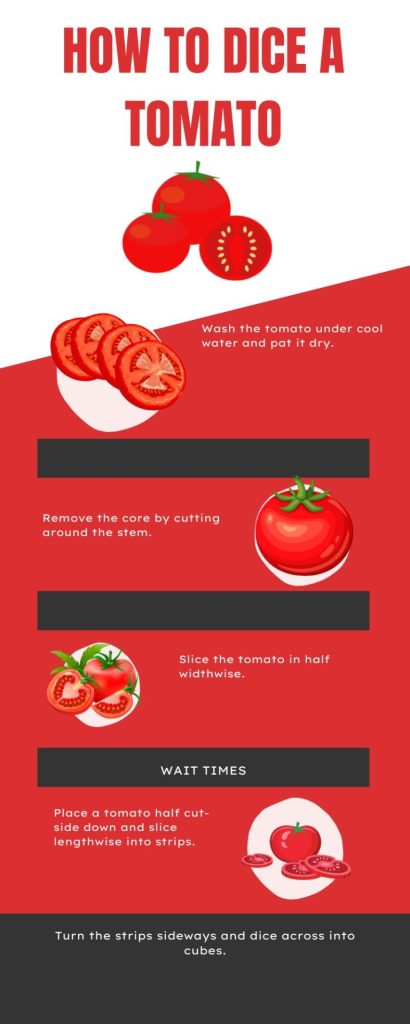 HOW TO DICE A TOMATO

Wash the tomato under cool water and pat it dry.

Remove the core by cutting around the stem.

Slice the tomato in half widthwise.

WAIT TIMES

Place a tomato half cut-side down and slice lengthwise into strips.

Turn the strips sideways and dice across into cubes.